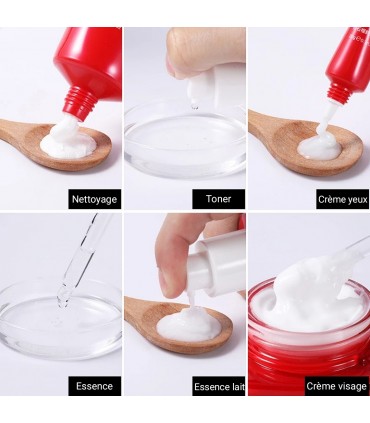 Nettoyage

Toner

Crème yeux

Essence

Essence lait

Crème visage