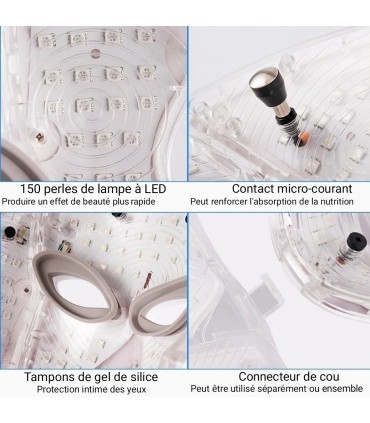 150 perles de lampe à LED
Produire un effet de beauté plus rapide

Contact micro-courant
Peut renforcer l'absorption de la nutrition

Tampons de gel de silice
Protection intime des yeux

Connecteur de cou
Peut être utilisé séparément ou ensemble