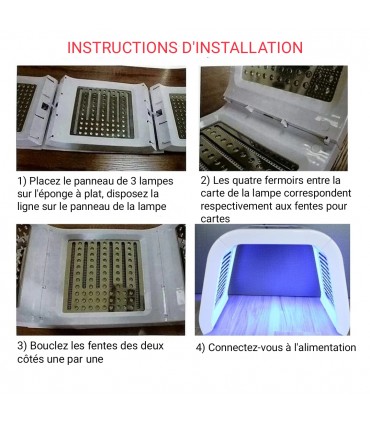 INSTRUCTIONS D'INSTALLATION

1) Placez le panneau de 3 lampes sur l'éponge à plat, disposez la ligne sur le panneau de la lampe

2) Les quatre fermoirs entre la carte de la lampe correspondent respectivement aux fentes pour cartes

3) Bouclez les fentes des deux côtés une par une

4) Connectez-vous à l'alimentation