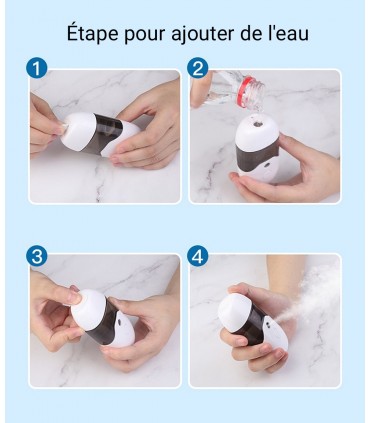 Étape pour ajouter de l'eau

1

2

3

4